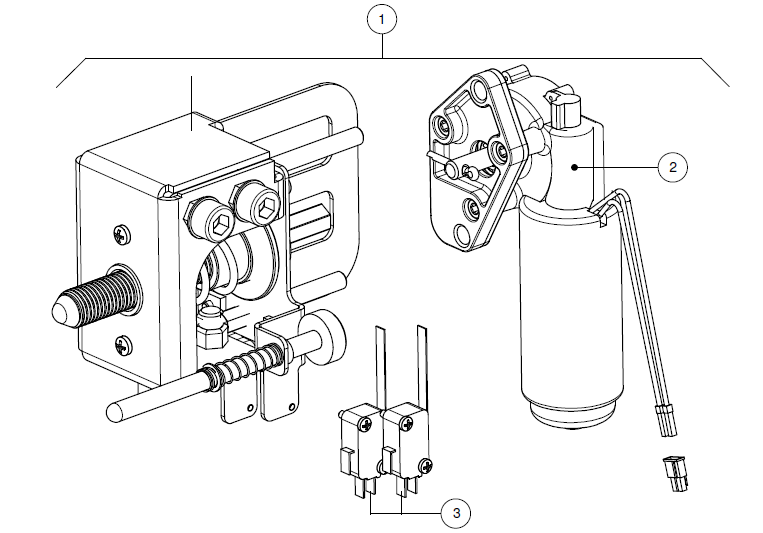 1
2
3